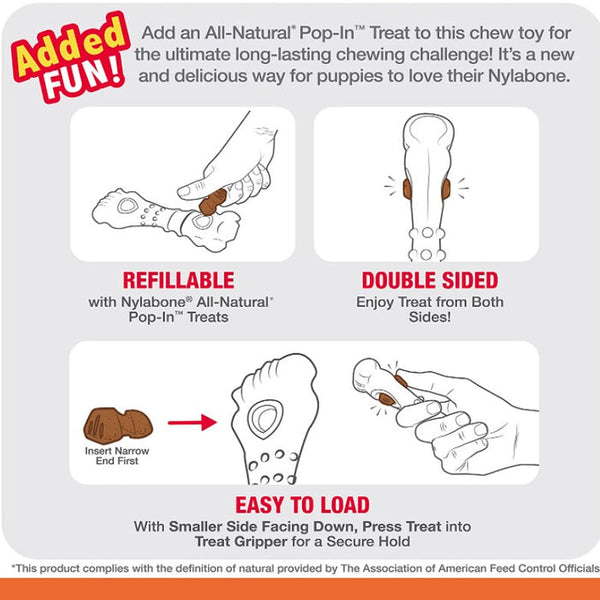 Added FUN!

Add an All-Natural* Pop-In™ Treat to this chew toy for the ultimate long-lasting chewing challenge! It's a new and delicious way for puppies to love their Nylabone.

REFILLABLE
with Nylabone® All-Natural* Pop-In™ Treats

DOUBLE SIDED
Enjoy Treat from Both Sides!

Insert Narrow End First

EASY TO LOAD
With Smaller Side Facing Down, Press Treat into Treat Gripper for a Secure Hold

*This product complies with the definition of natural provided by The Association of American Feed Control Officials